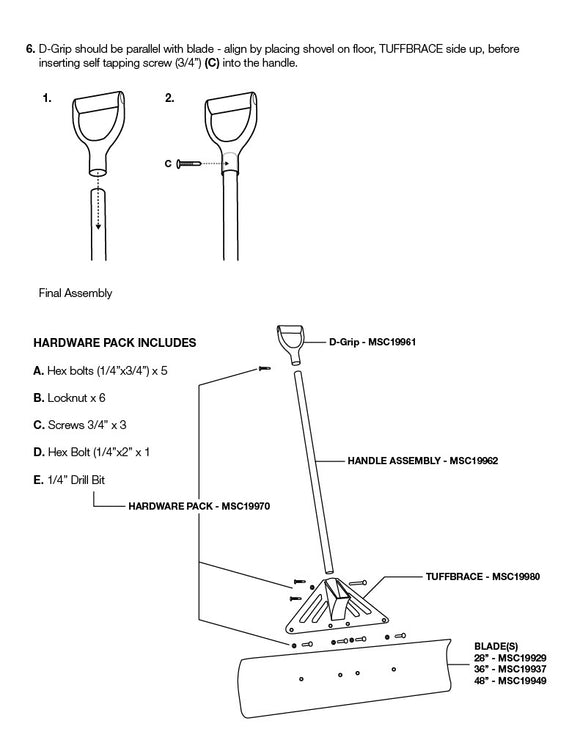 6. D-Grip should be parallel with blade - align by placing shovel on floor, TUFFBRACE side up, before inserting self tapping screw (3/4") (C) into the handle.

1.

2.

C

Final Assembly

HARDWARE PACK INCLUDES

A. Hex bolts (1/4"x3/4") x 5

B. Locknut x 6

C. Screws 3/4" x 3

D. Hex Bolt (1/4"x2" x 1

E. 1/4" Drill Bit

HARDWARE PACK - MSC19970

D-Grip - MSC19961

HANDLE ASSEMBLY - MSC19962

TUFFBRACE - MSC19980

BLADE(S)
28" - MSC19929
36" - MSC19937
48" - MSC19949